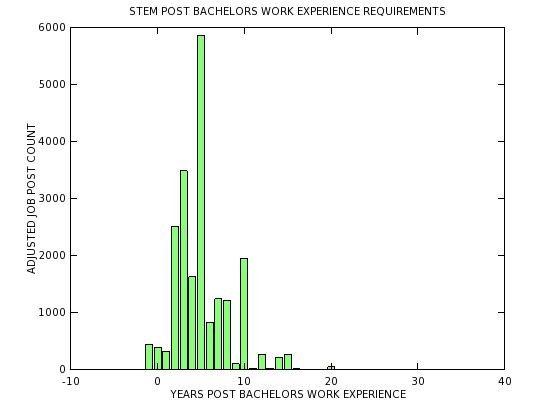 STEM POST BACHELORS WORK EXPERIENCE REQUIREMENTS

ADJUSTED JOB POST COUNT

6000
5000
4000
3000
2000
1000
0

-10
0
10
20
30
40

YEARS POST BACHELORS WORK EXPERIENCE